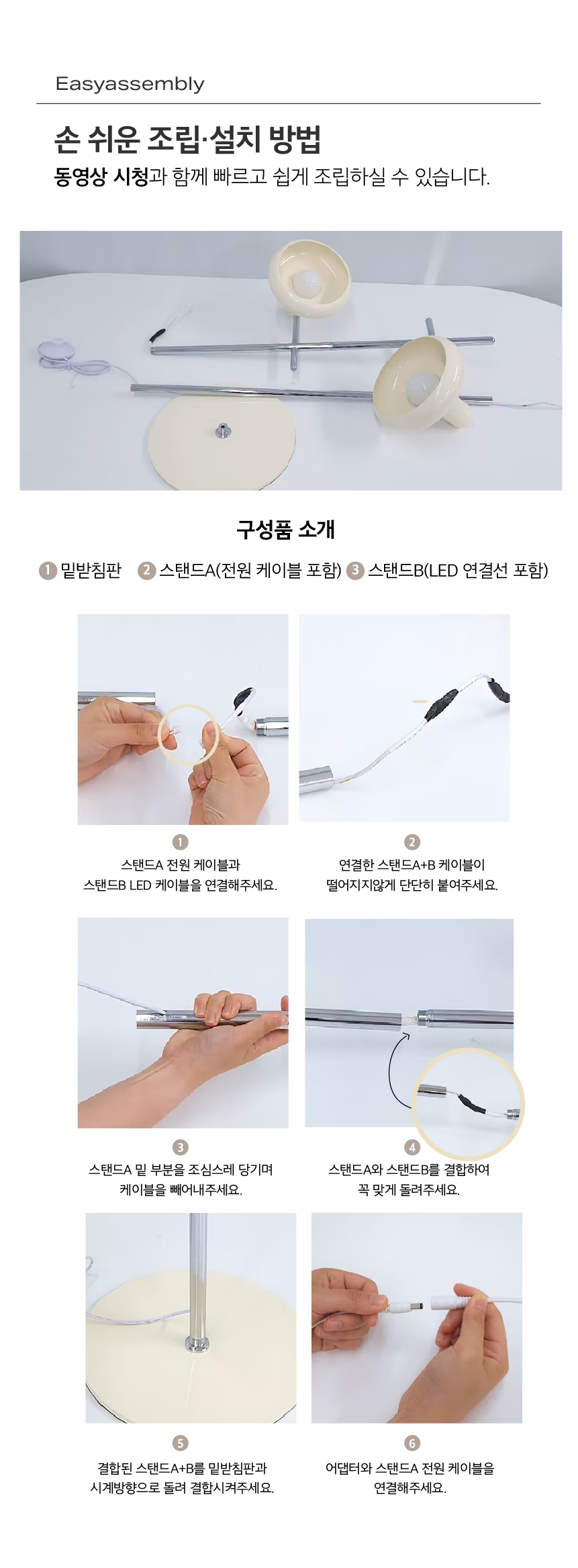 Easyassembly

손 쉬운 조립·설치 방법

동영상 시청과 함께 빠르고 쉽게 조립하실 수 있습니다.

구성품 소개

1 밑받침판 2 스탠드A(전원 케이블 포함) 3 스탠드B(LED 연결선 포함)

1
스탠드A 전원 케이블과 스탠드B LED 케이블을 연결해주세요.

2
연결한 스탠드A+B 케이블이 떨어지지않게 단단히 붙여주세요.

3
스탠드A 밑 부분을 조심스레 당기며 케이블을 빼어내주세요.

4
스탠드A와 스탠드B를 결합하여 꼭 맞게 돌려주세요.

5
결합된 스탠드A+B를 밑받침판과 시계방향으로 돌려 결합시켜주세요.

6
어댑터와 스탠드A 전원 케이블을 연결해주세요.