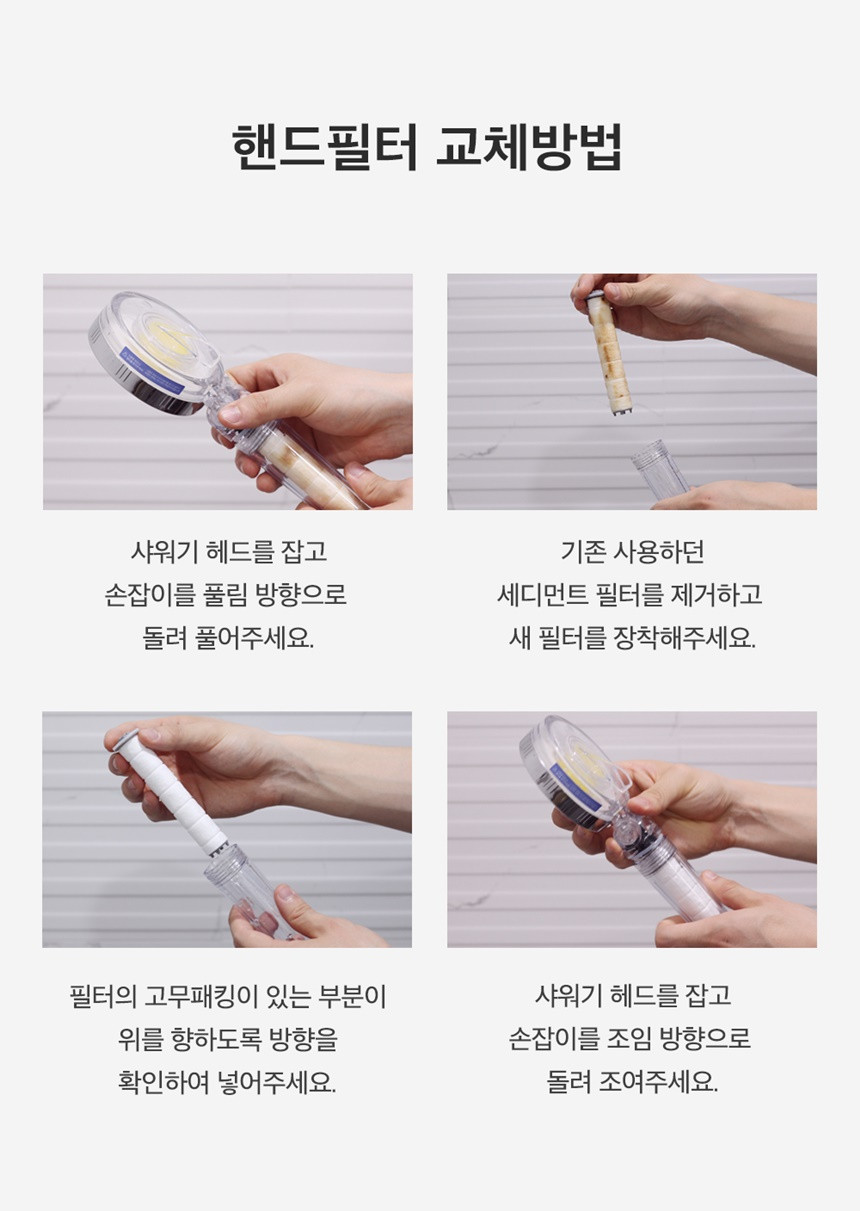 핸드필터 교체방법

샤워기 헤드를 잡고
손잡이를 풀림 방향으로
돌려 풀어주세요.

기존 사용하던
세디먼트 필터를 제거하고
새 필터를 장착해주세요.

필터의 고무패킹이 있는 부분이
위를 향하도록 방향을
확인하여 넣어주세요.

샤워기 헤드를 잡고
손잡이를 조임 방향으로
돌려 조여주세요.